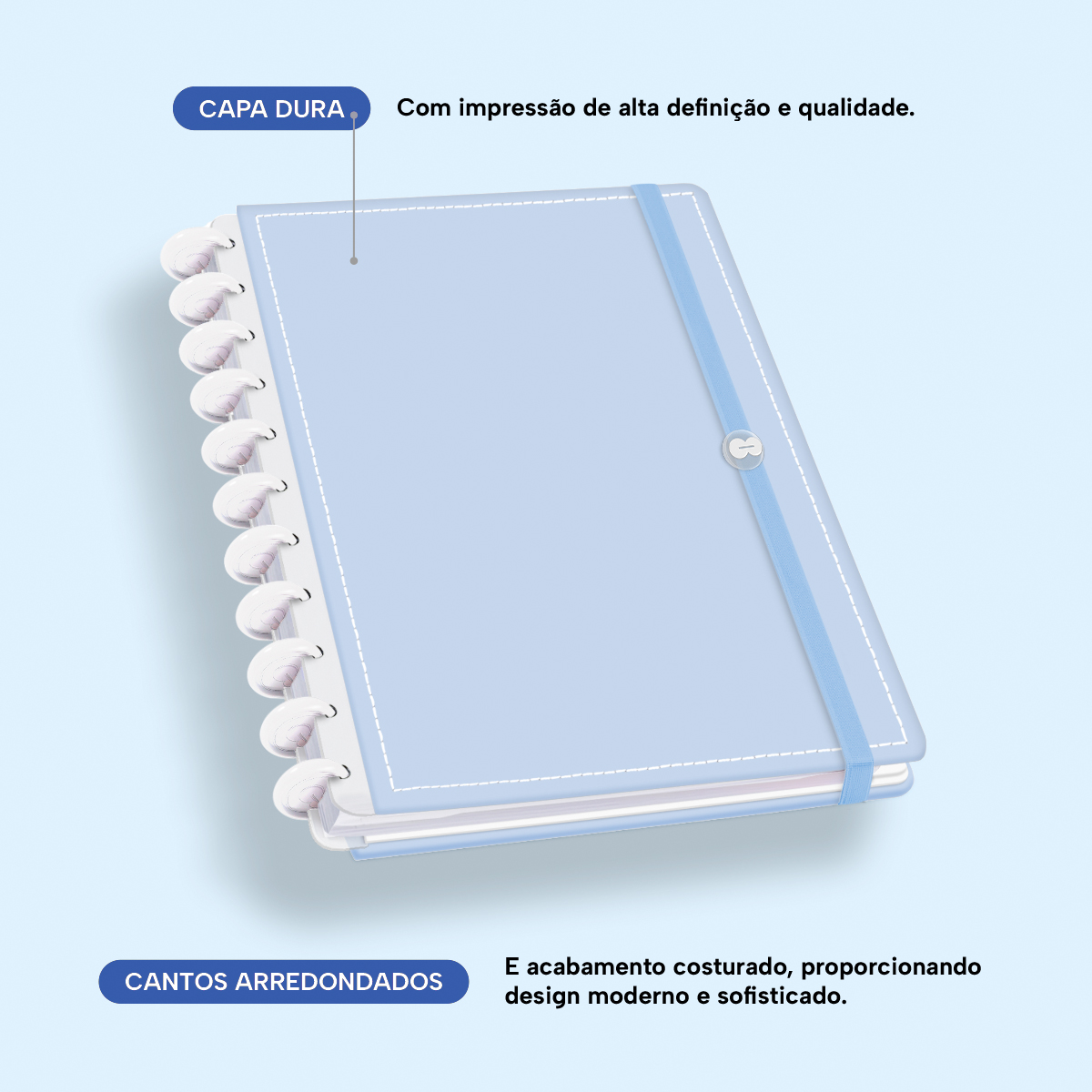 CAPA DURA

Com impressão de alta definição e qualidade.

CANTOS ARREDONDADOS

E acabamento costurado, proporcionando design moderno e sofisticado.